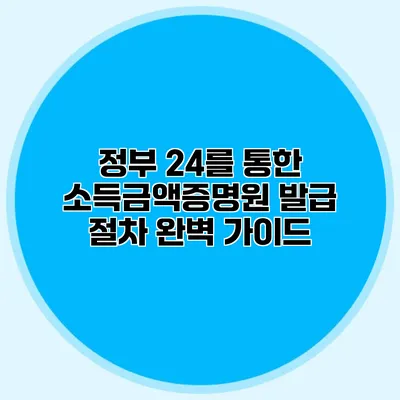 정부 24를 통한 소득금액증명원 발급 절차 완벽 가이드